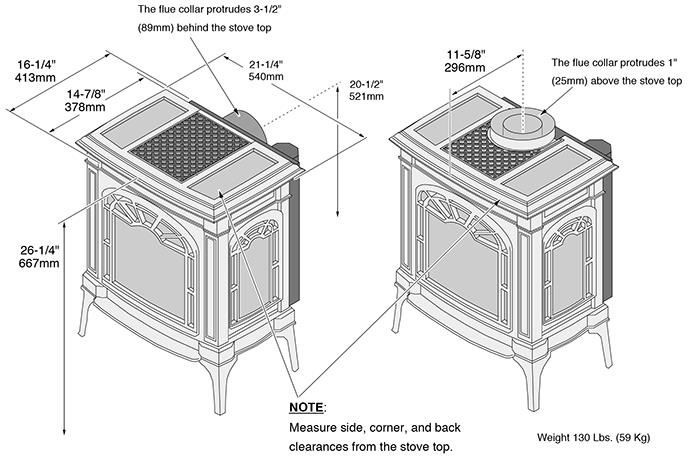 The flue collar protrudes 3-1/2"
(89mm) behind the stove top

16-1/4"
413mm

14-7/8"
378mm

21-1/4"
540mm

20-1/2"
521mm

26-1/4"
667mm

11-5/8"
296mm

The flue collar protrudes 1"
(25mm) above the stove top

NOTE:
Measure side, corner, and back clearances from the stove top.

Weight 130 Lbs. (59 Kg)