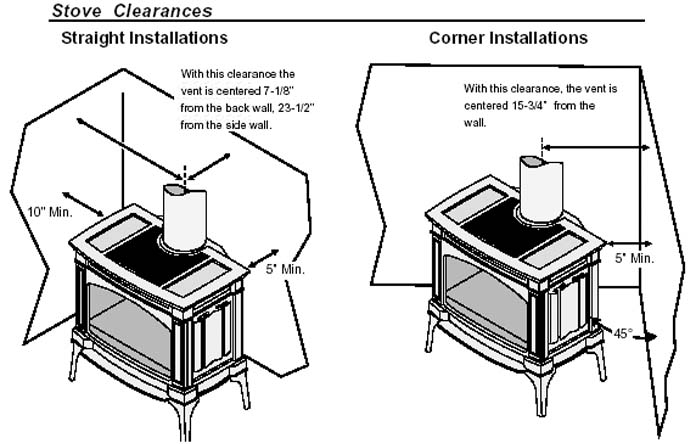 Stove Clearances

Straight Installations

With this clearance the vent is centered 7-1/8" from the back wall, 23-1/2" from the side wall.

10" Min.

5" Min.

Corner Installations

With this clearance, the vent is centered 15-3/4" from the wall.

5" Min.

45°